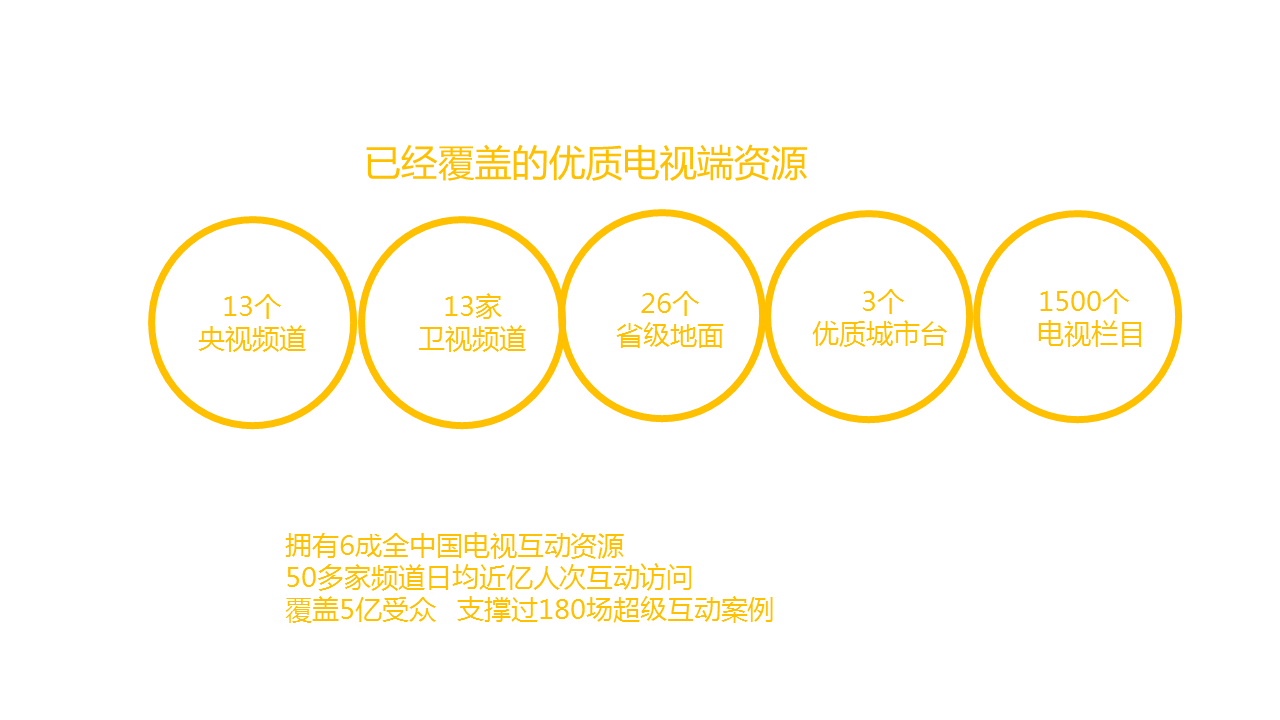 已经覆盖的优质电视端资源

13个
央视频道

13家
卫视频道

26个
省级地面

3个
优质城市台

1500个
电视栏目

拥有6成全中国电视互动资源
50多家频道日均近亿人次互动访问
覆盖5亿受众 支撑过180场超级互动案例